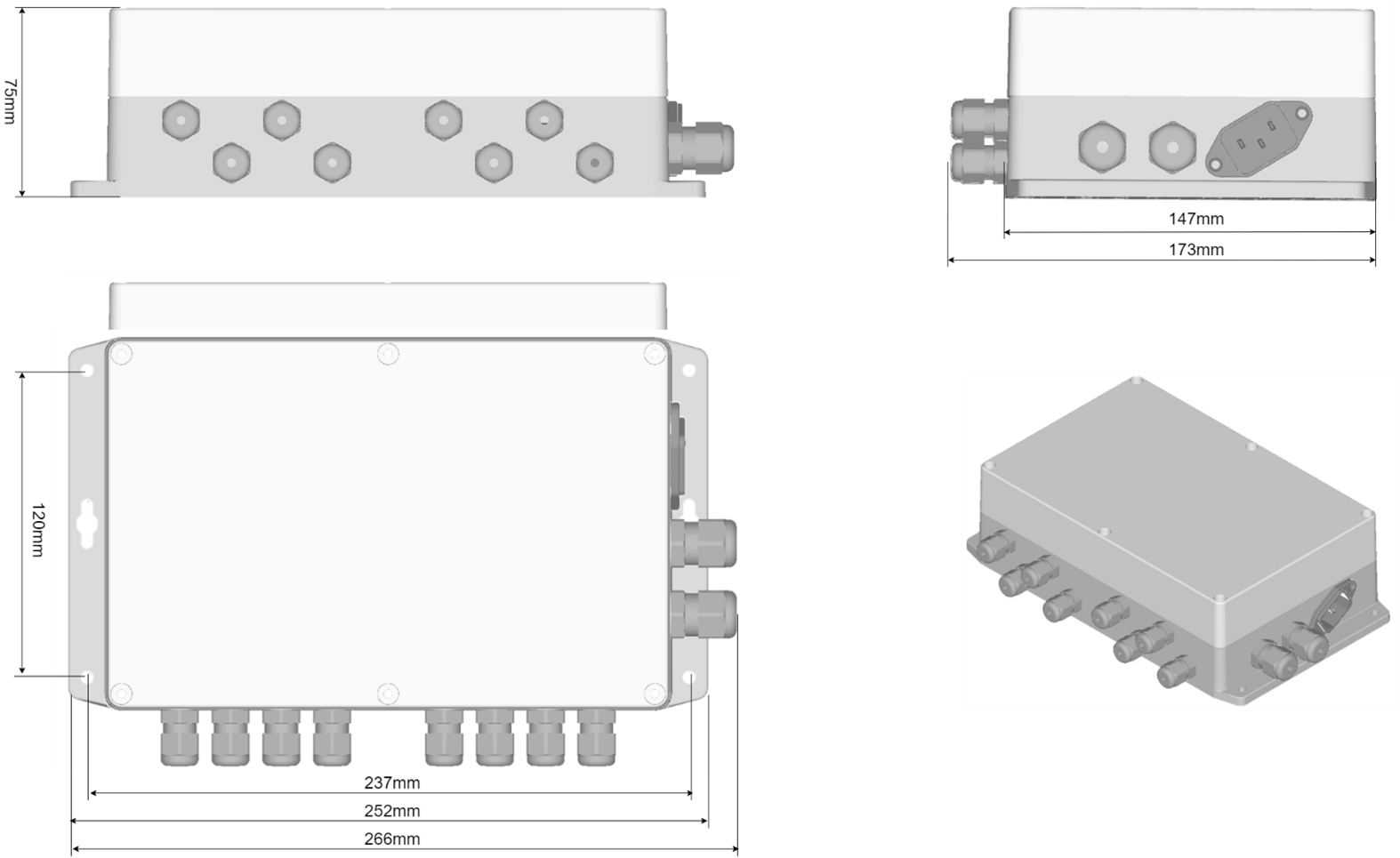 75mm

147mm

173mm

120mm

237mm

252mm

266mm